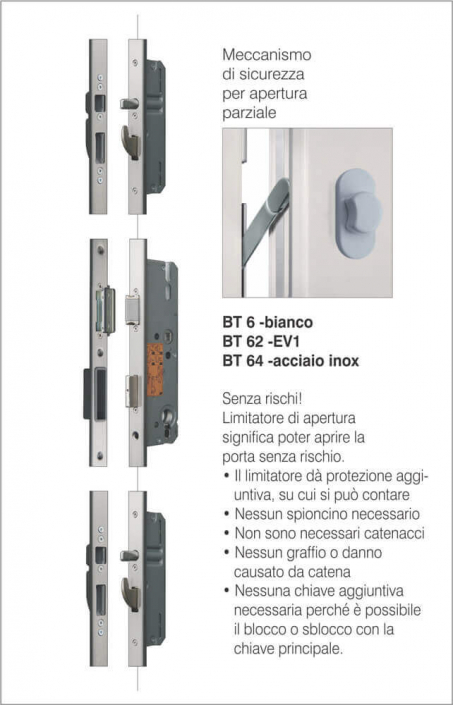 Meccanismo di sicurezza per apertura parziale

BT 6 -bianco
BT 62 -EV1
BT 64 -acciaio inox

Senza rischi!
Limitatore di apertura significa poter aprire la porta senza rischio.
• Il limitatore dà protezione aggiuntiva, su cui si può contare
• Nessun spioncino necessario
• Non sono necessari catenacci
• Nessun graffio o danno causato da catena
• Nessuna chiave aggiuntiva necessaria perché è possibile il blocco o sblocco con la chiave principale.